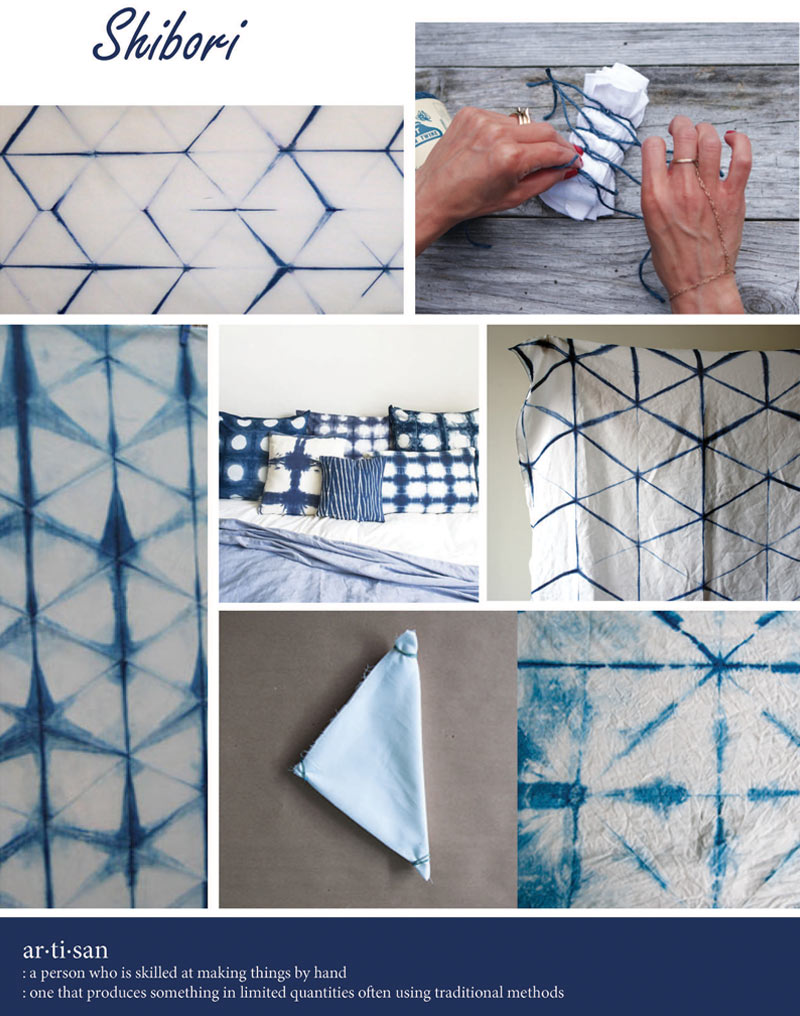 Shibori

ar·ti·san
: a person who is skilled at making things by hand
: one that produces something in limited quantities often using traditional methods